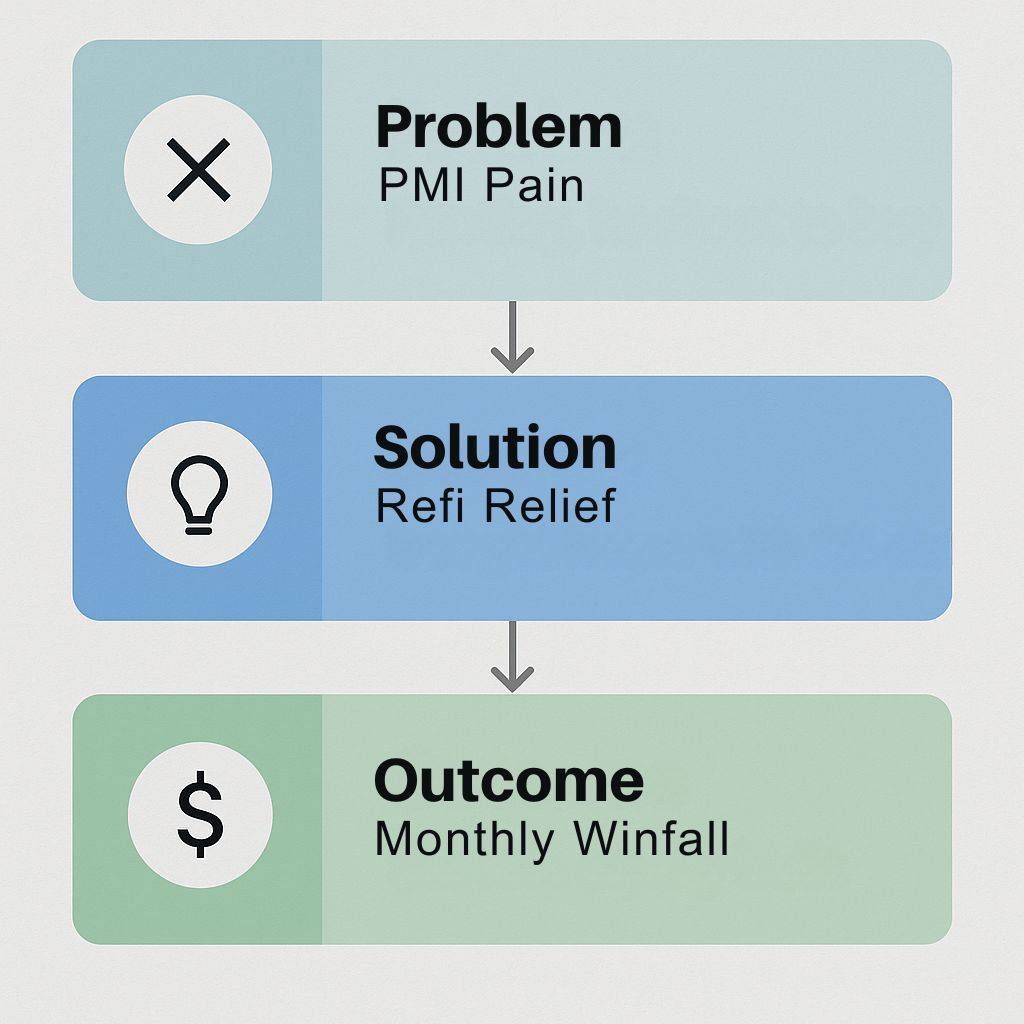 Problem
PMI Pain

Solution
Refi Relief

$

Outcome
Monthly Winfall