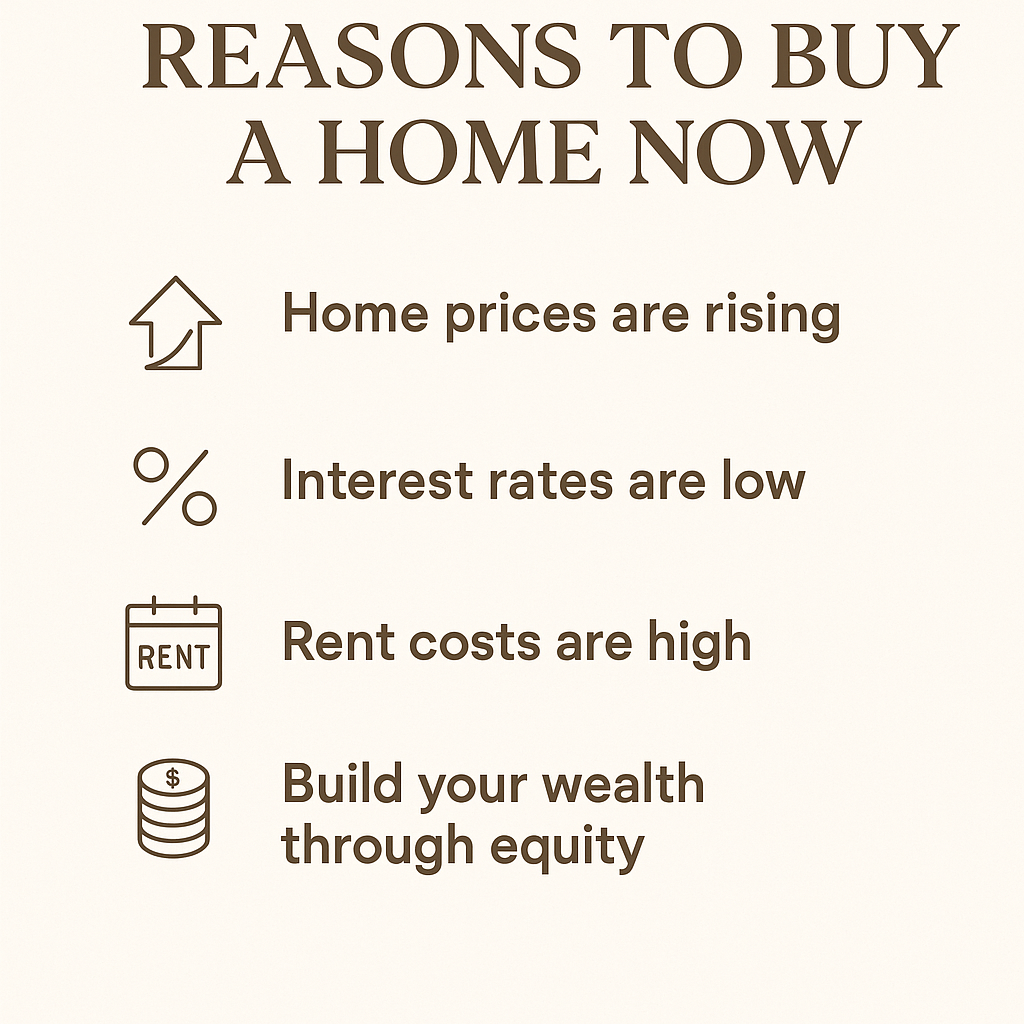 REASONS TO BUY A HOME NOW

Home prices are rising

%

Interest rates are low

RENT

Rent costs are high

$

Build your wealth through equity