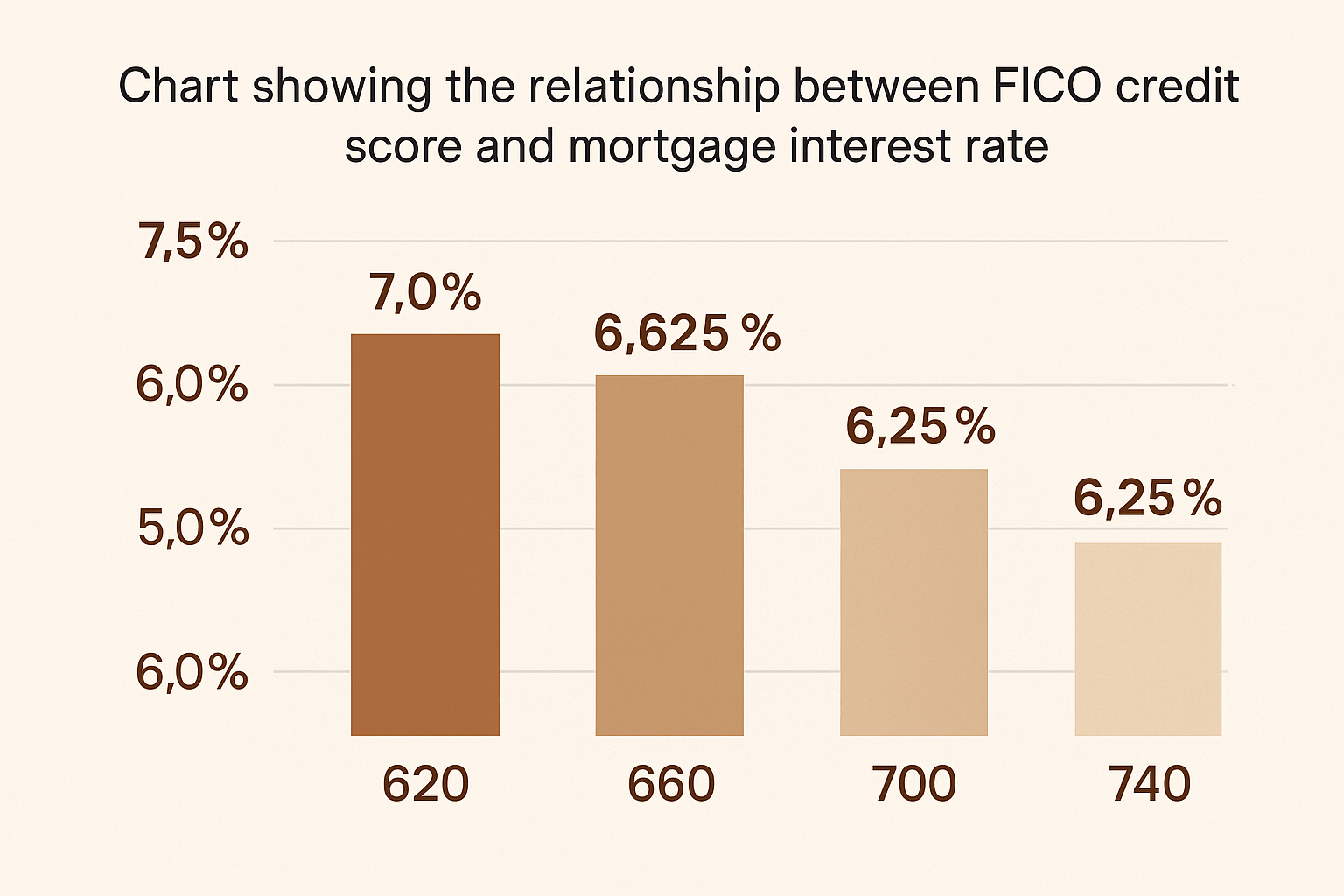 Chart showing the relationship between FICO credit score and mortgage interest rate

7,5%
6,0%
5,0%
6,0%

7,0%
6,625 %
6,25 %
6,25 %

620
660
700
740