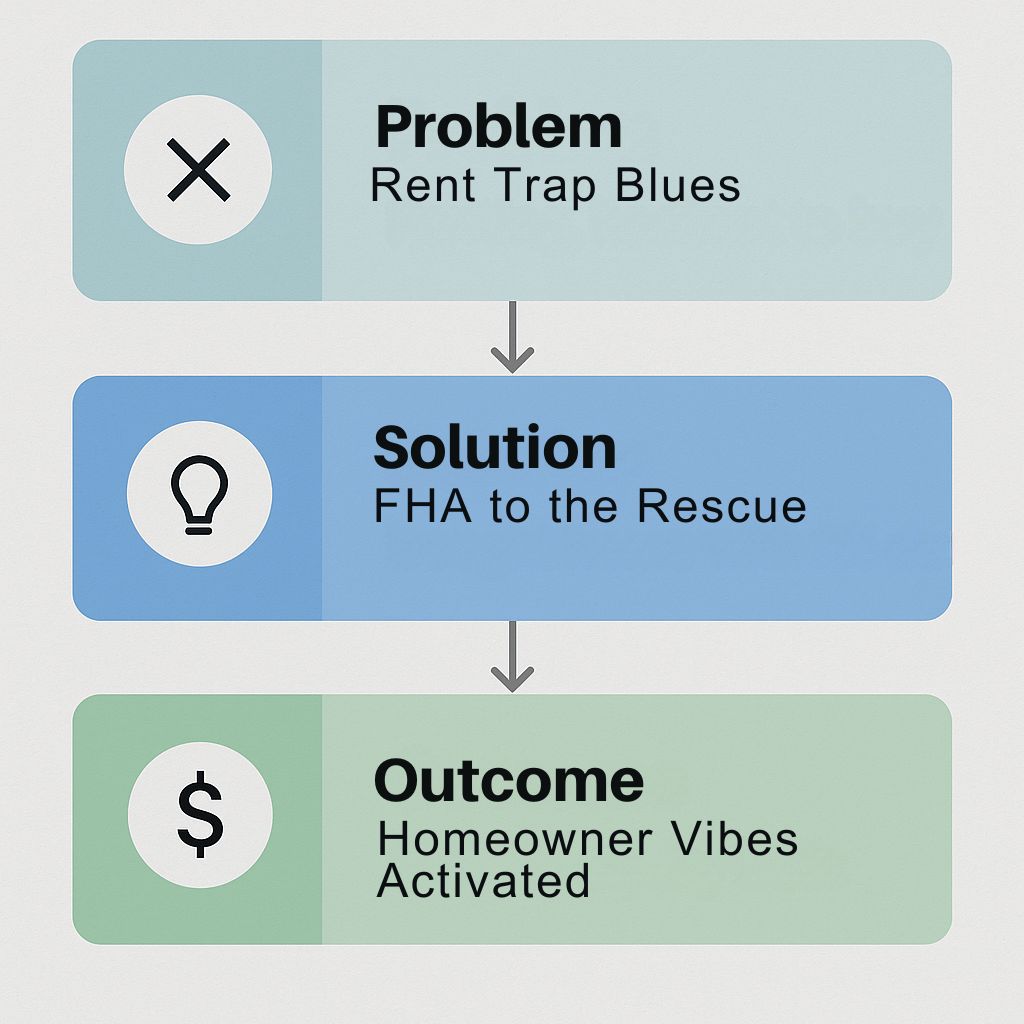 Problem
Rent Trap Blues

Solution
FHA to the Rescue

$
Outcome
Homeowner Vibes Activated