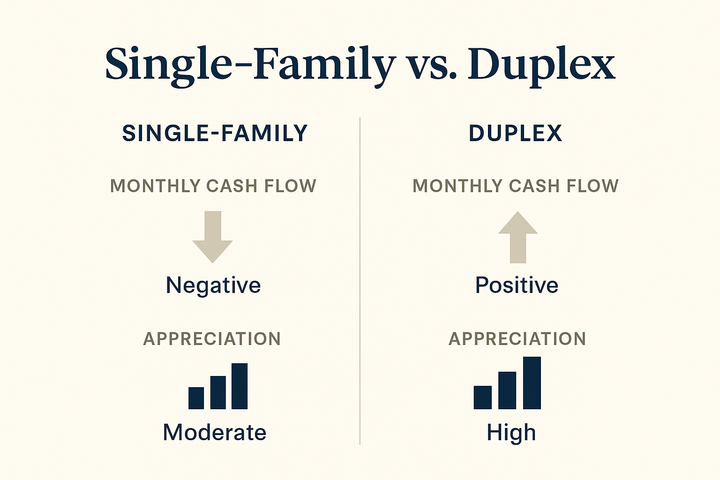 Single-Family vs. Duplex

SINGLE-FAMILY

MONTHLY CASH FLOW

Negative

APPRECIATION

Moderate

DUPLEX

MONTHLY CASH FLOW

Positive

APPRECIATION

High