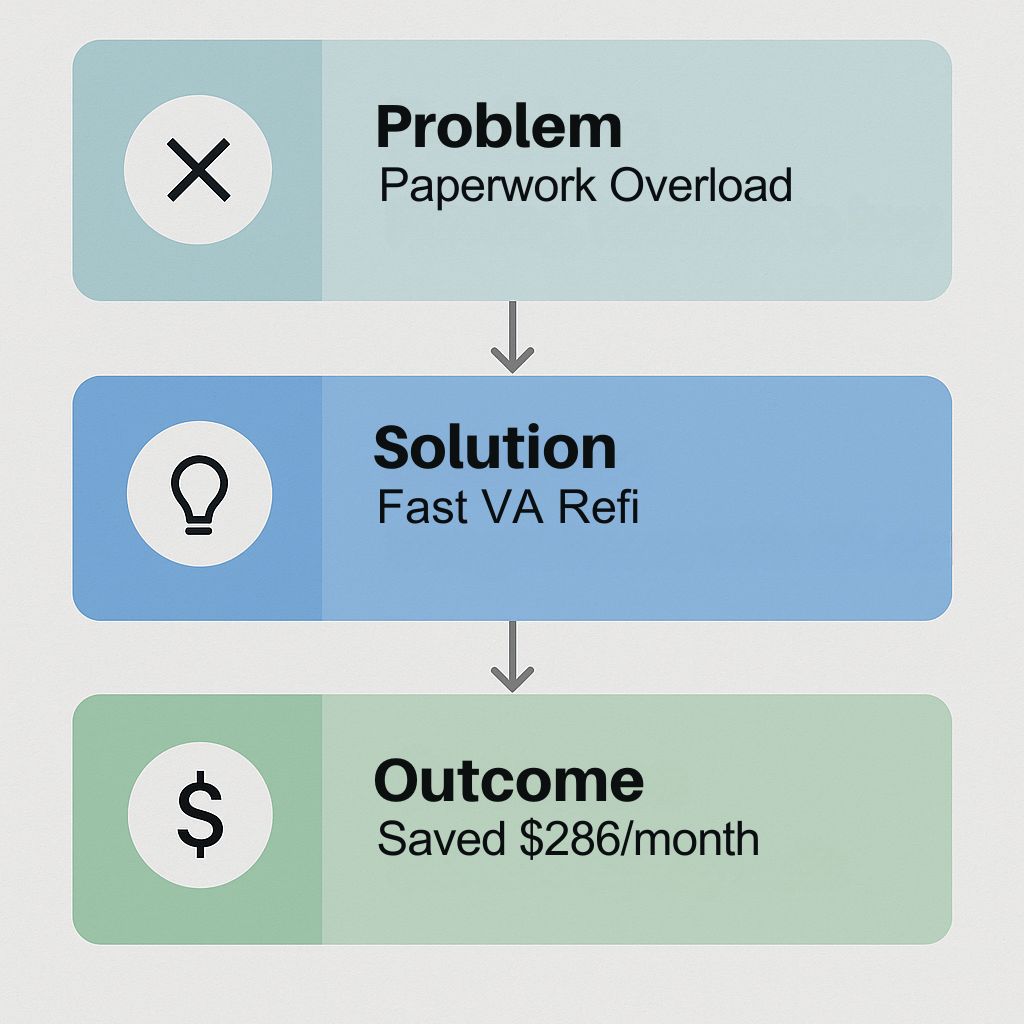 Problem
Paperwork Overload

Solution
Fast VA Refi

$

Outcome
Saved \$286/month