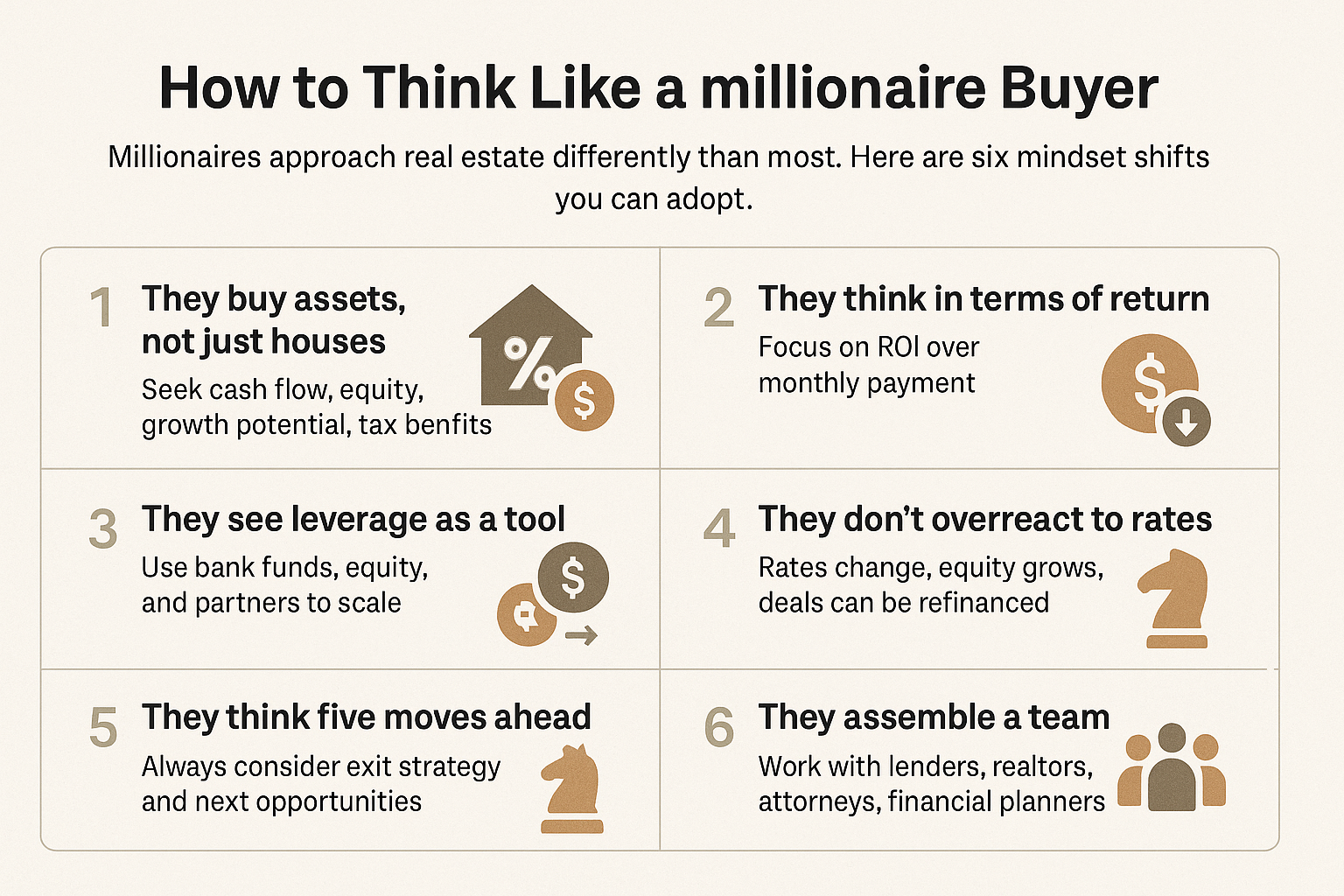 How to Think Like a millionaire Buyer

Millionaires approach real estate differently than most. Here are six mindset shifts you can adopt.

1 They buy assets, not just houses
Seek cash flow, equity, growth potential, tax benfits

%
$

2 They think in terms of return
Focus on ROI over monthly payment

$

3 They see leverage as a tool
Use bank funds, equity, and partners to scale

$

4 They don't overreact to rates
Rates change, equity grows, deals can be refinanced

5 They think five moves ahead
Always consider exit strategy and next opportunities

6 They assemble a team
Work with lenders, realtors, attorneys, financial planners