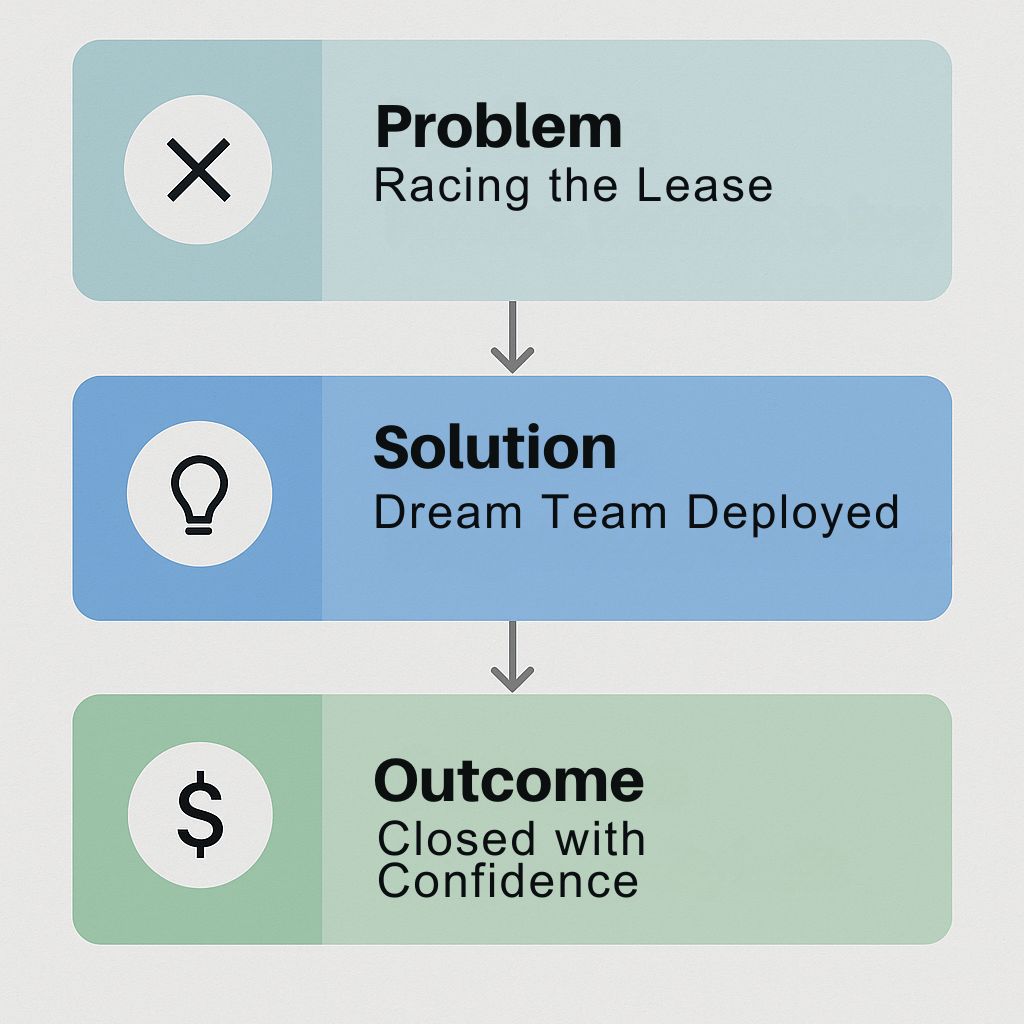 Problem
Racing the Lease

Solution
Dream Team Deployed

$

Outcome
Closed with Confidence