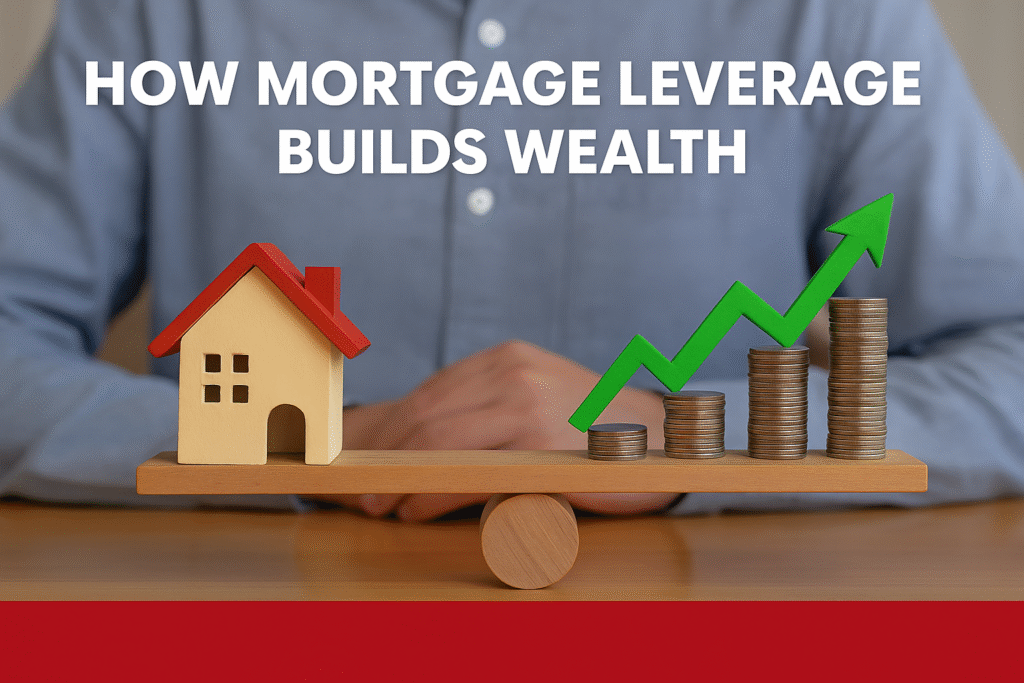 HOW MORTGAGE LEVERAGE BUILDS WEALTH