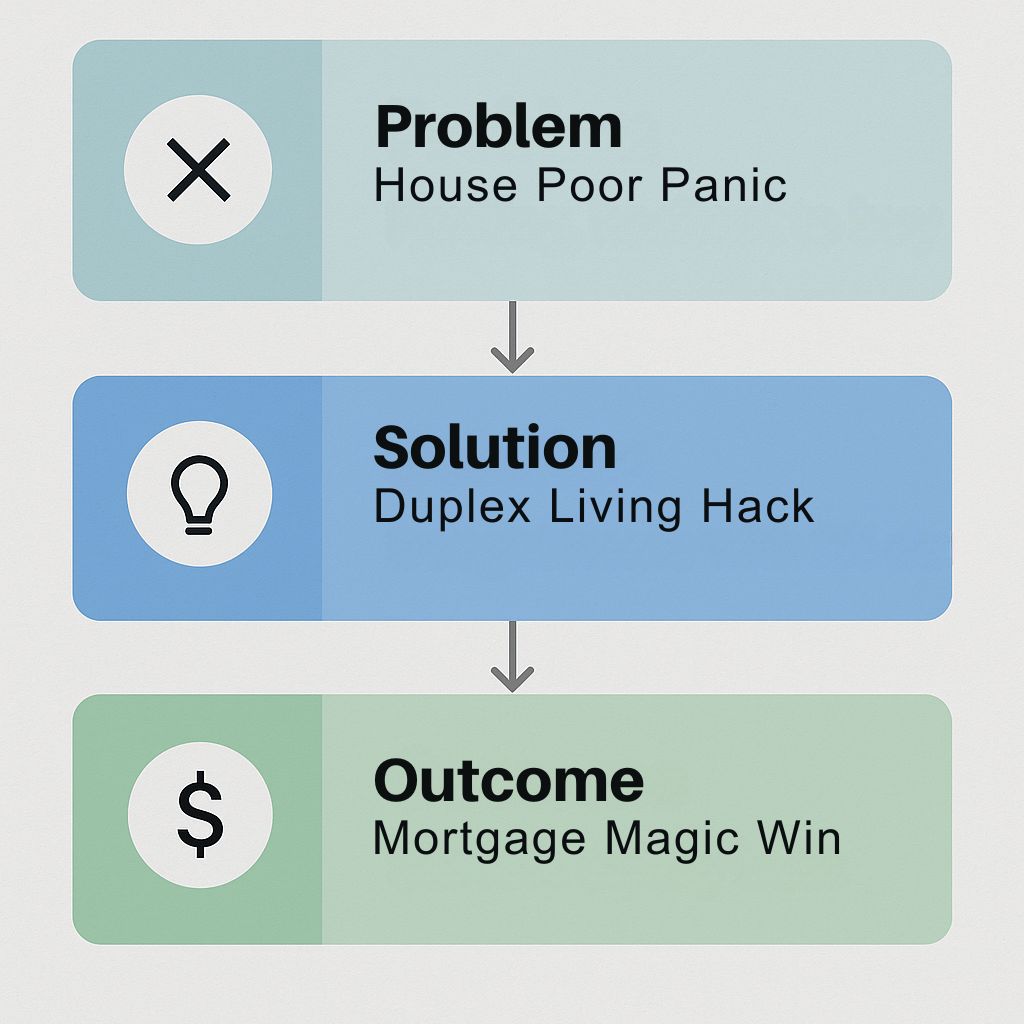 Problem
House Poor Panic

Solution
Duplex Living Hack

$

Outcome
Mortgage Magic Win