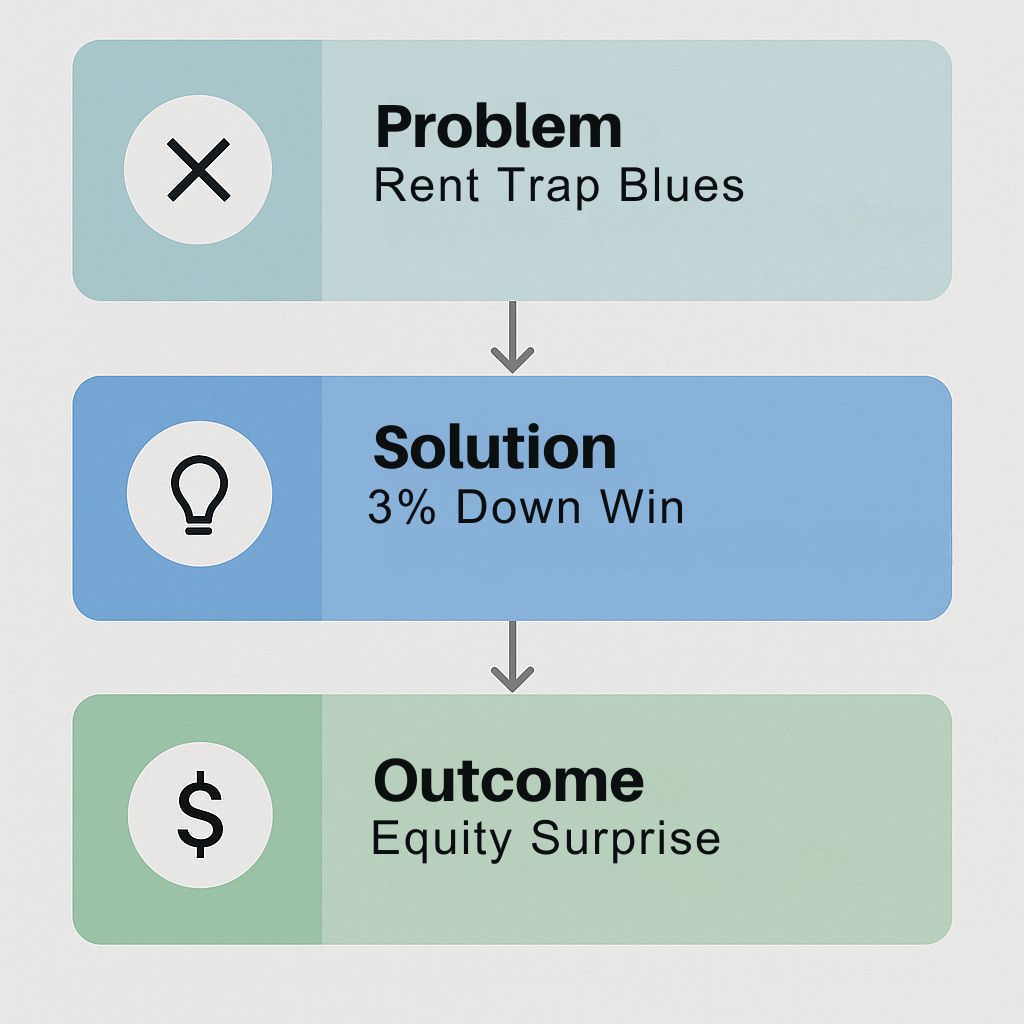 Problem
Rent Trap Blues

Solution
3% Down Win

$
Outcome
Equity Surprise