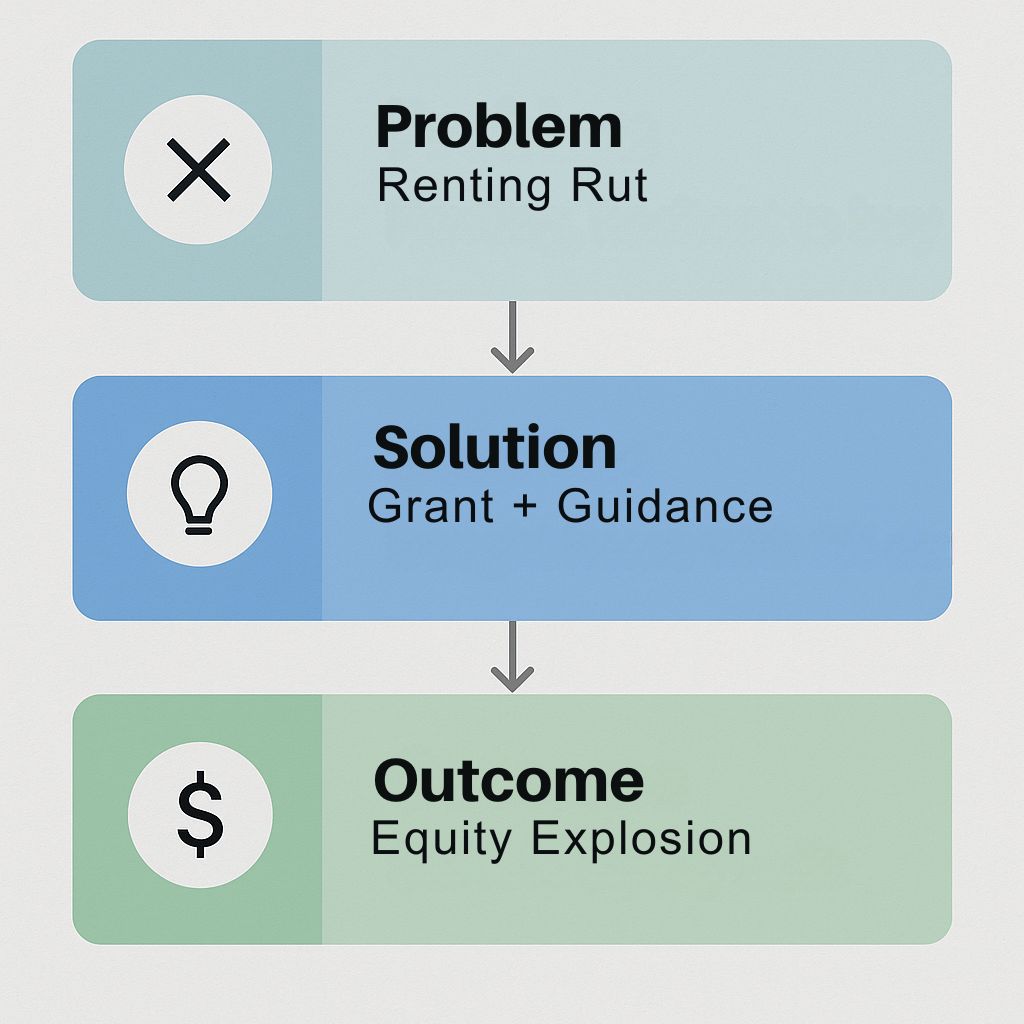 Problem
Renting Rut

Solution
Grant + Guidance

$
Outcome
Equity Explosion