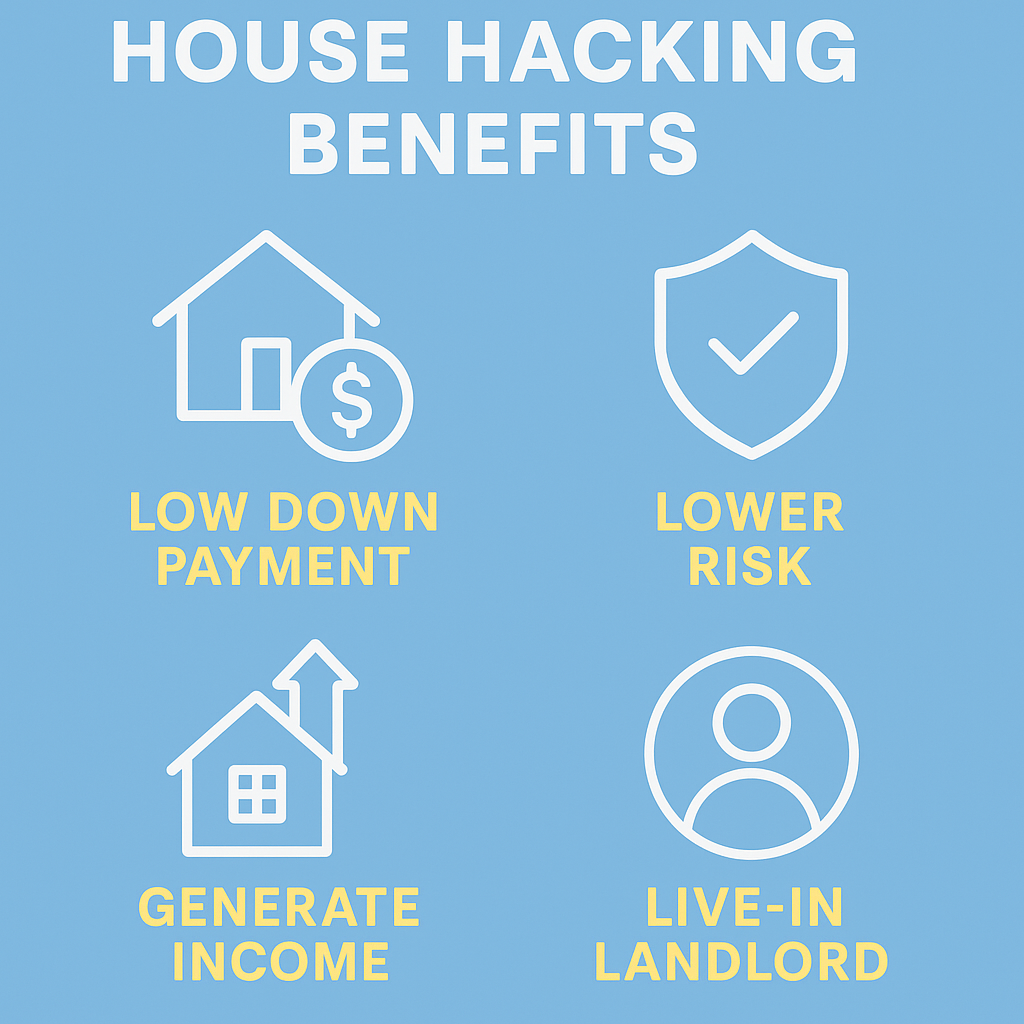 HOUSE HACKING BENEFITS

$

LOW DOWN PAYMENT

LOWER RISK

GENERATE INCOME

LIVE-IN LANDLORD