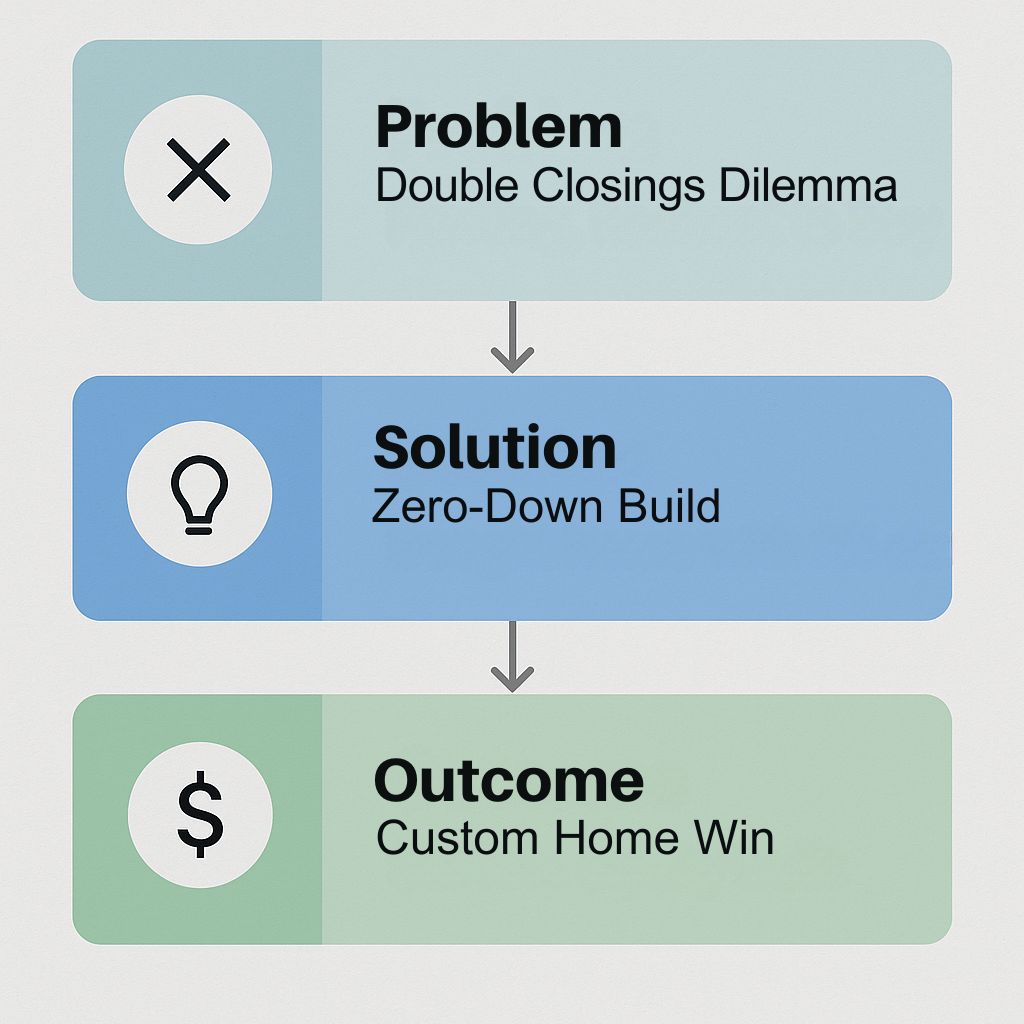 Problem
Double Closings Dilemma

Solution
Zero-Down Build

$
Outcome
Custom Home Win